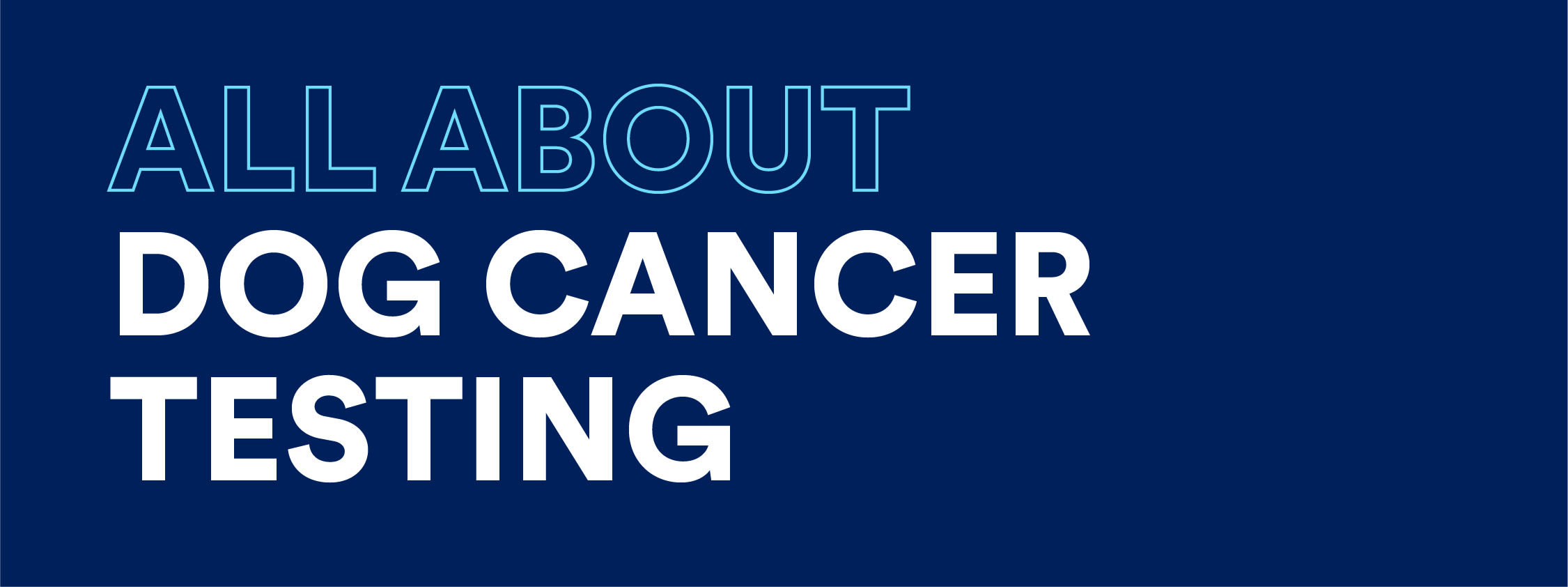 ALL ABOUT
DOG CANCER
TESTING